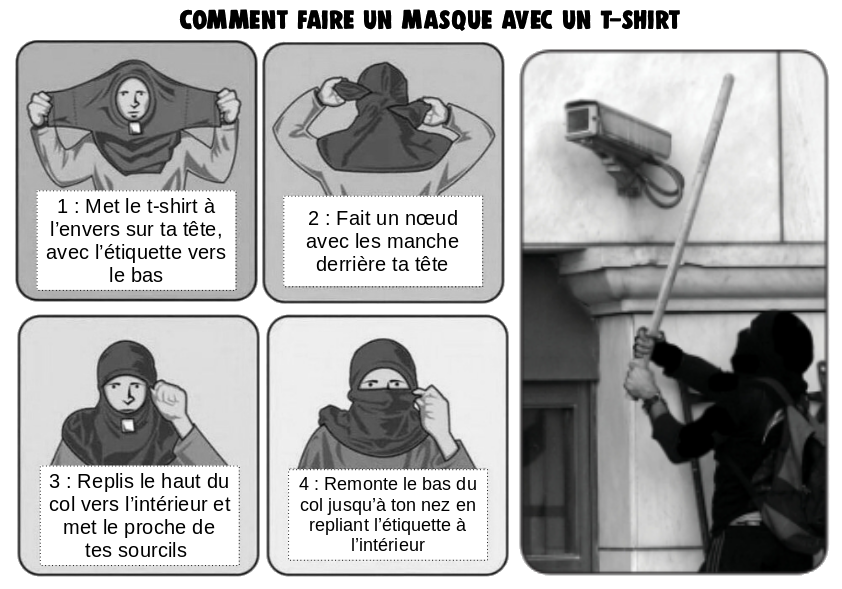 COMMENT FAIRE UN MASQUE AVEC UN T-SHIRT

1 : Met le t-shirt à l'envers sur ta tête, avec l'étiquette vers le bas

2 : Fait un nœud avec les manche derrière ta tête

3 : Replis le haut du col vers l'intérieur et met le proche de tes sourcils

4 : Remonte le bas du col jusqu'à ton nez en repliant l'étiquette à l'intérieur